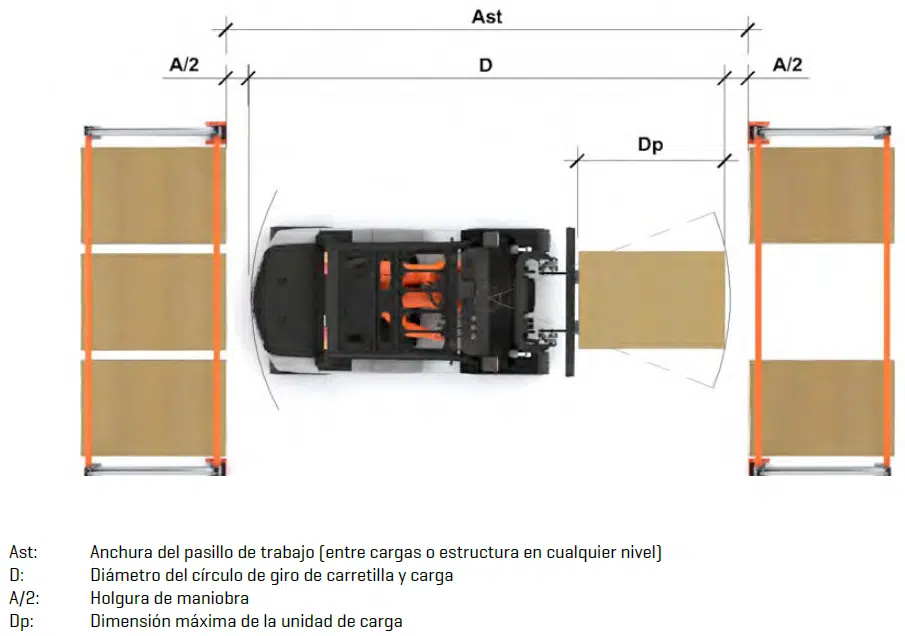 Ast

A/2

D

A/2

Dp

Ast: Anchura del pasillo de trabajo (entre cargas o estructura en cualquier nivel)
D: Diámetro del círculo de giro de carretilla y carga
A/2: Holgura de maniobra
Dp: Dimensión máxima de la unidad de carga